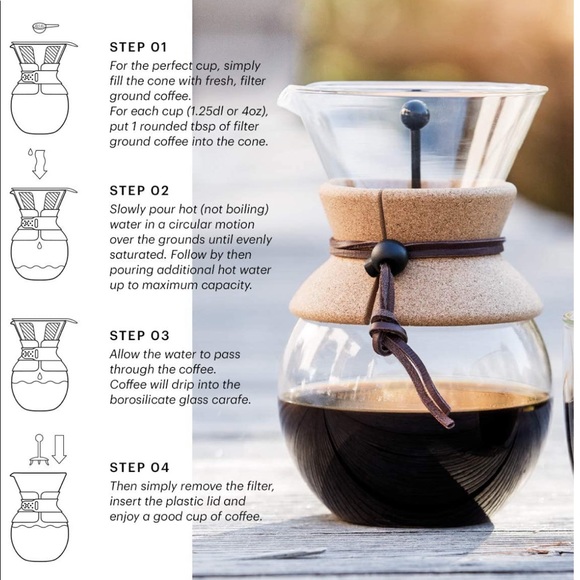 STEP 01
For the perfect cup, simply fill the cone with fresh, filter ground coffee.
For each cup (1.25dl or 4oz), put 1 rounded tbsp of filter ground coffee into the cone.

STEP 02
Slowly pour hot (not boiling) water in a circular motion over the grounds until evenly saturated. Follow by then pouring additional hot water up to maximum capacity.

STEP 03
Allow the water to pass through the coffee.
Coffee will drip into the borosilicate glass carafe.

STEP 04
Then simply remove the filter, insert the plastic lid and enjoy a good cup of coffee.